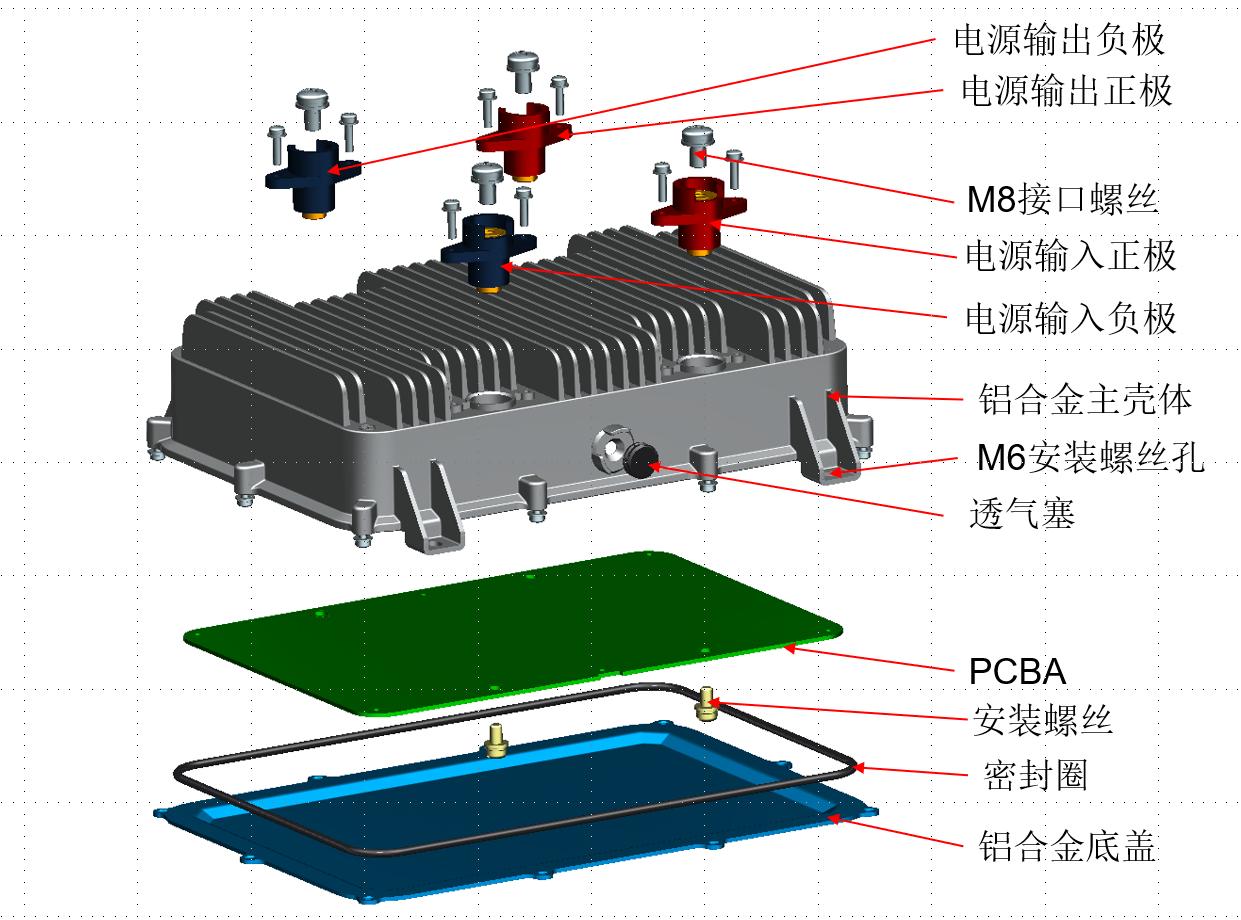 电源输出负极
电源输出正极
M8接口螺丝
电源输入正极
电源输入负极
铝合金主壳体
M6安装螺丝孔
透气塞
PCBA
安装螺丝
密封圈
铝合金底盖